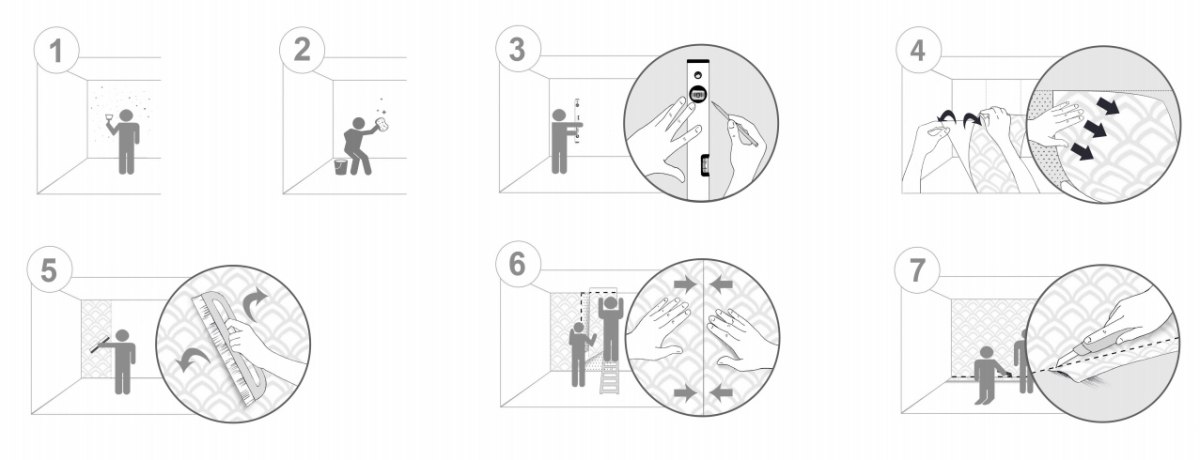 1

2

3

4

5

6

7